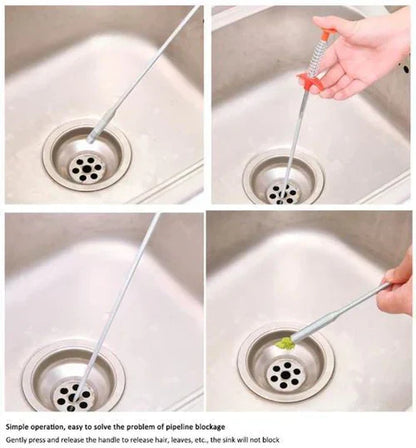 Simple operation, easy to solve the problem of pipeline blockage

Gently press and release the handle to release hair, leaves, etc., the sink will not block