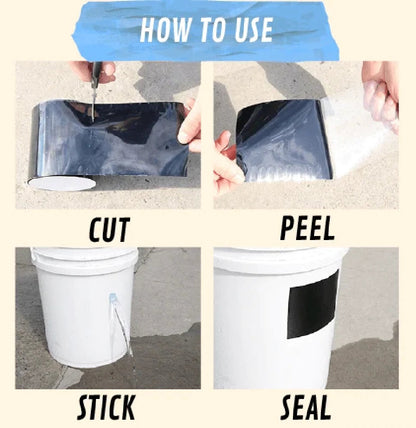 HOW TO USE

CUT

PEEL

STICK

SEAL